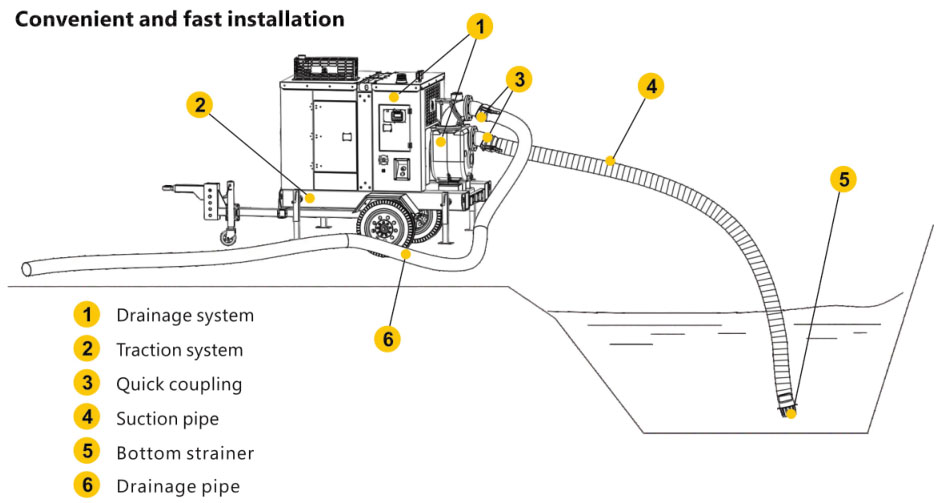 Convenient and fast installation

1
2
3
4
5
6

1 Drainage system
2 Traction system
3 Quick coupling
4 Suction pipe
5 Bottom strainer
6 Drainage pipe